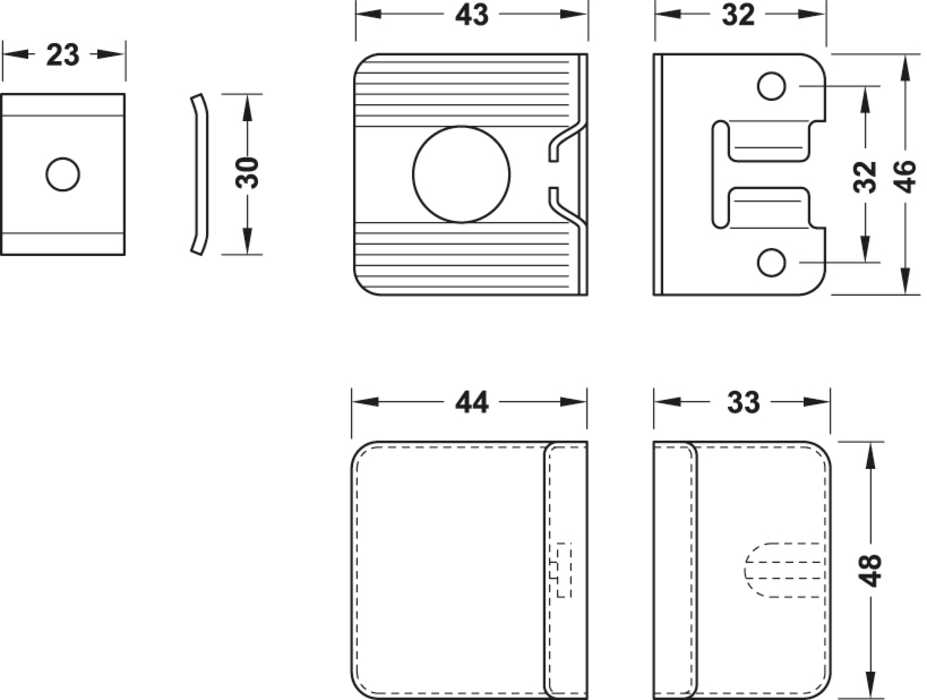 23
30
43
32
32
46
44
33
48