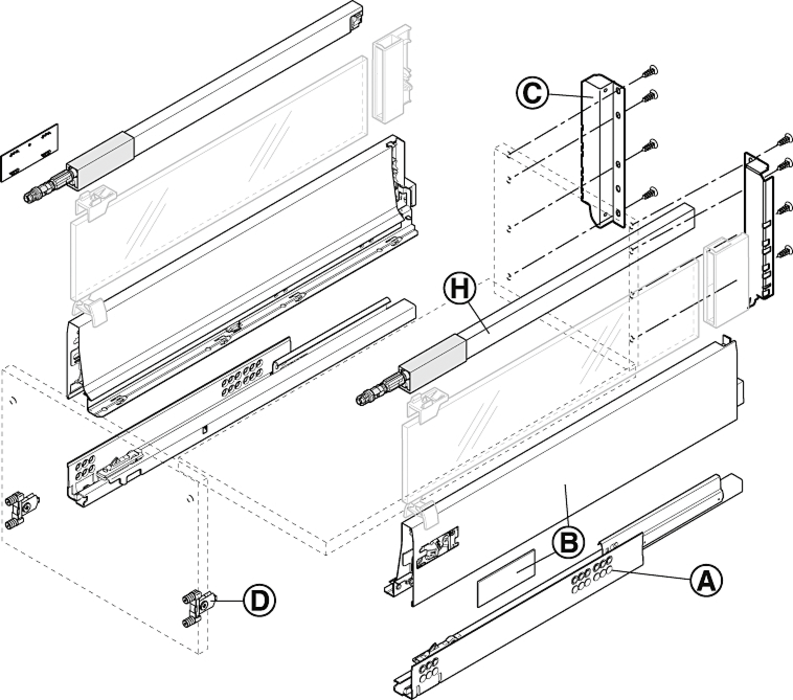 C
H
B
A
D