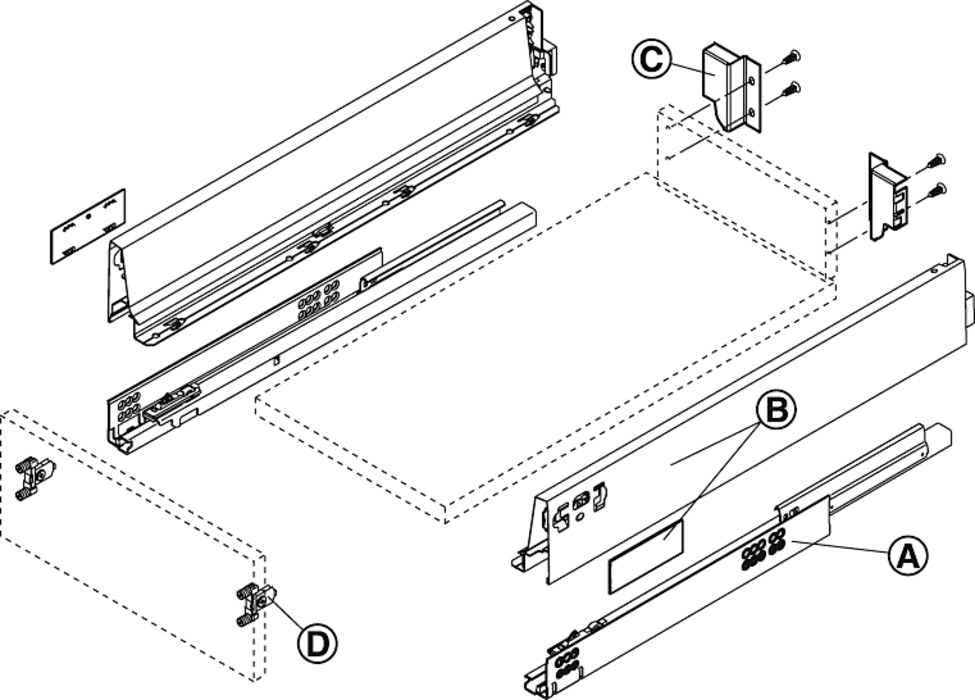 C
B
A
D