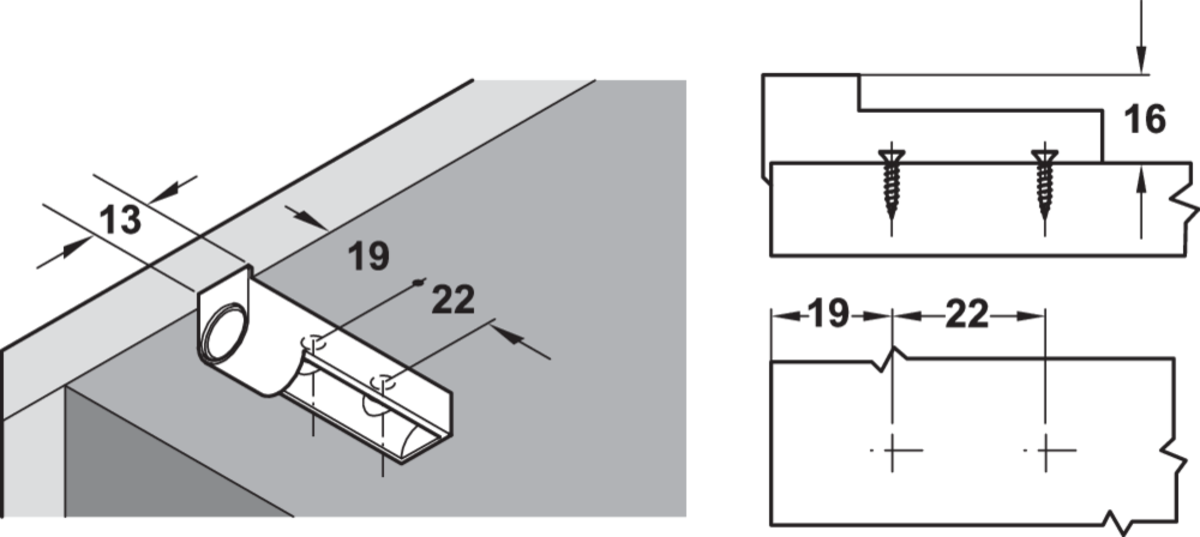 13
19
22
16
19
22