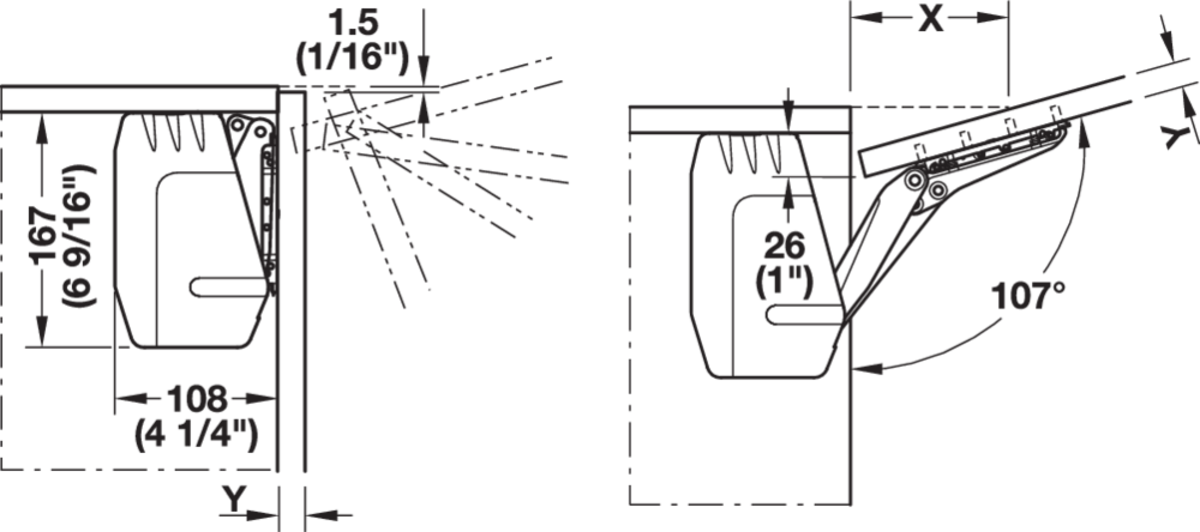 1.5
(1/16")

167
(6 9/16")

108
(4 1/4")

Y

X

Y

26
(1")

107°